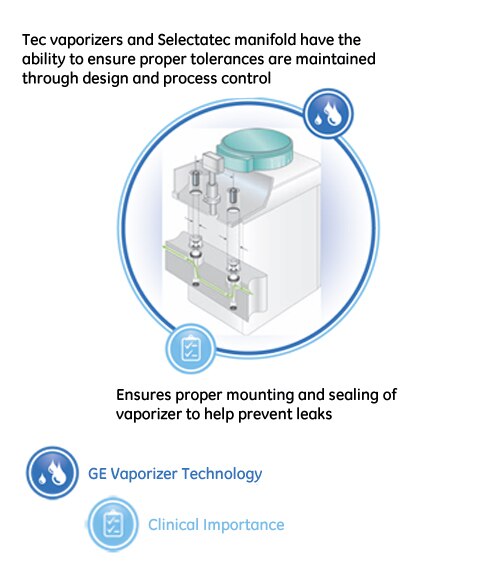 Tec vaporizers and Selectatec manifold have the ability to ensure proper tolerances are maintained through design and process control

Ensures proper mounting and sealing of vaporizer to help prevent leaks

GE Vaporizer Technology

Clinical Importance